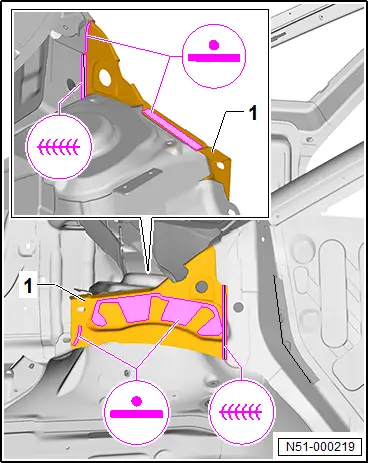 1

1

N51-000219