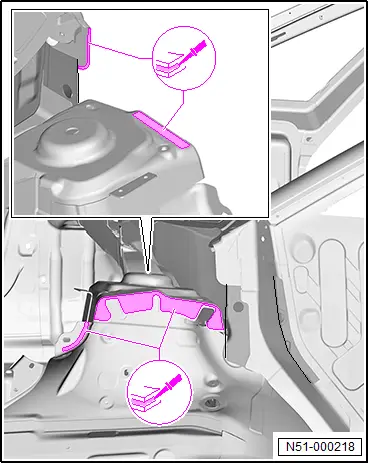 N51-000218