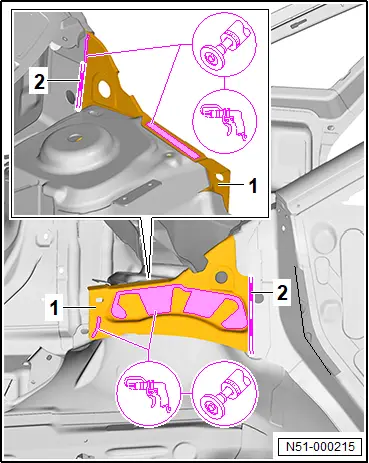 2

1

1

2

N51-000215