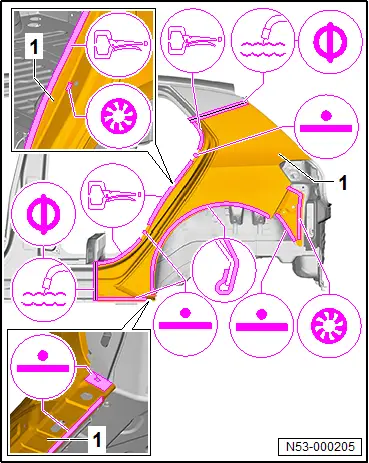 1

1

1

N53-000205