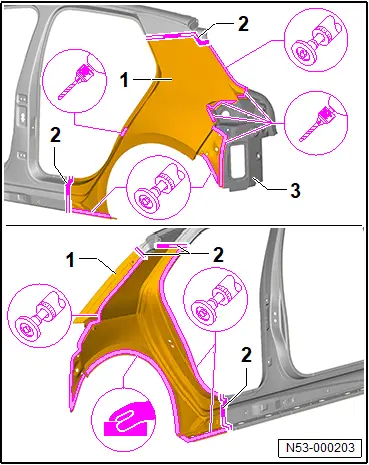 2
1
2
3
1
2
2
N53-000203