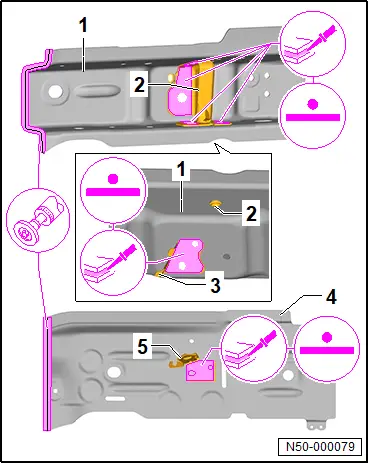 1
2
1
2
3
4
5
N50-000079