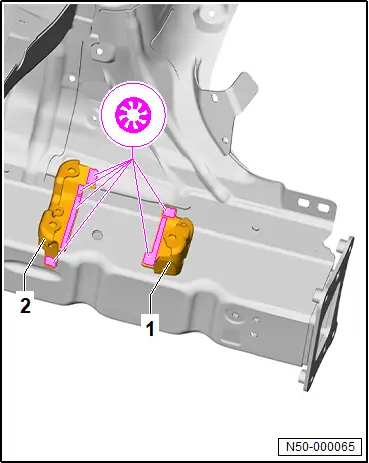 2

1

N50-000065