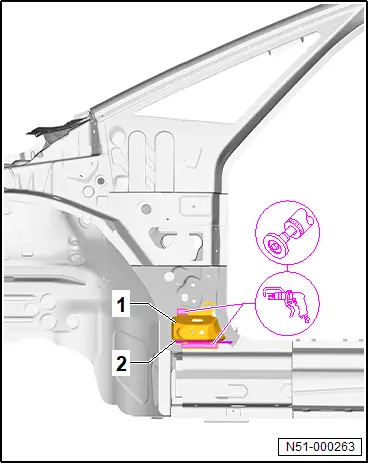 1

2

N51-000263