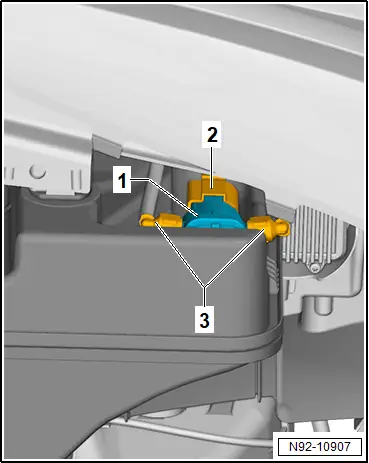 2
1
3
N92-10907