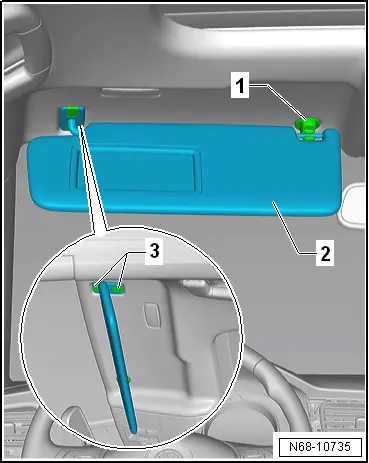 1
2
3
N68-10735