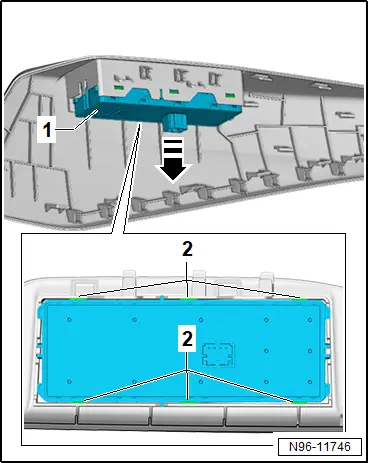 1

2

2

N96-11746