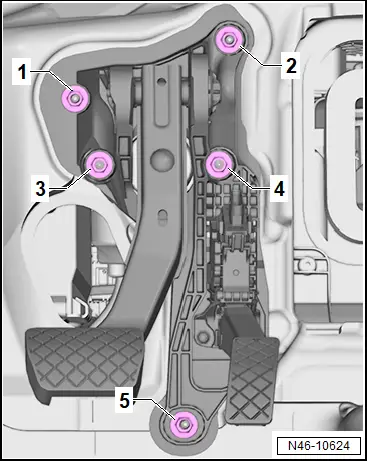 1
2
3
4
5
N46-10624