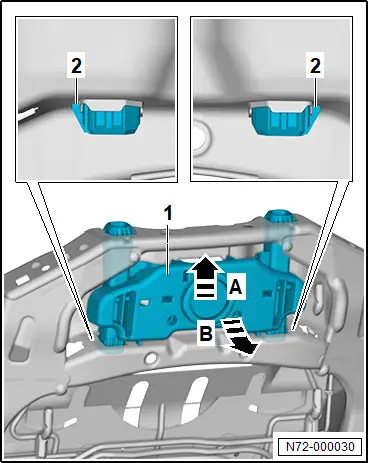 2

2

1

A

B

N72-000030