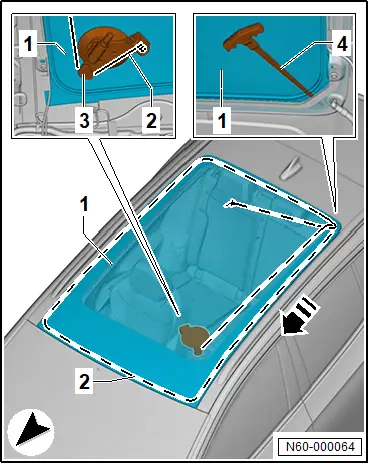 1
3
2
4
1
1
2
N60-000064