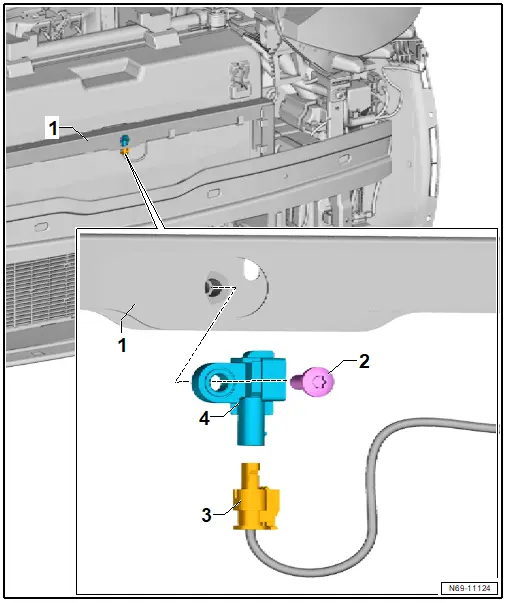 1

1

2

4

3

N69-11124