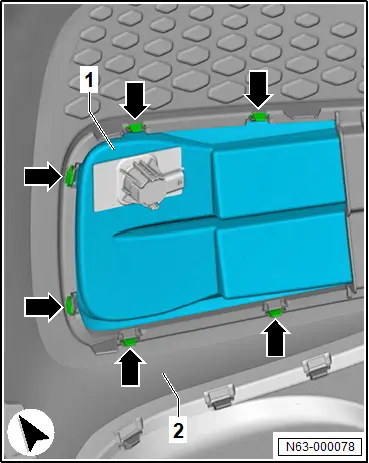 1

2

N63-000078