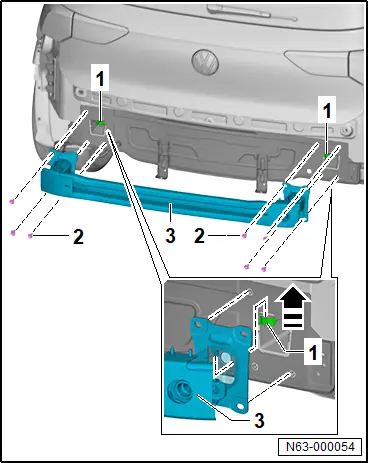 1
1
2
3
2
1
3
N63-000054