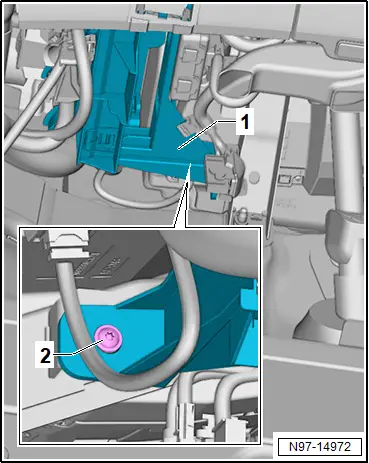 1

2

N97-14972