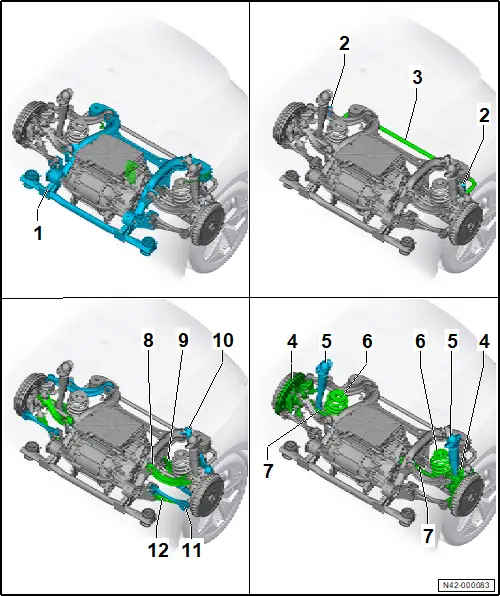 1

2
3
2

8
9
10
12
11

4
5
6
6
5
4
7
7

N42-000083