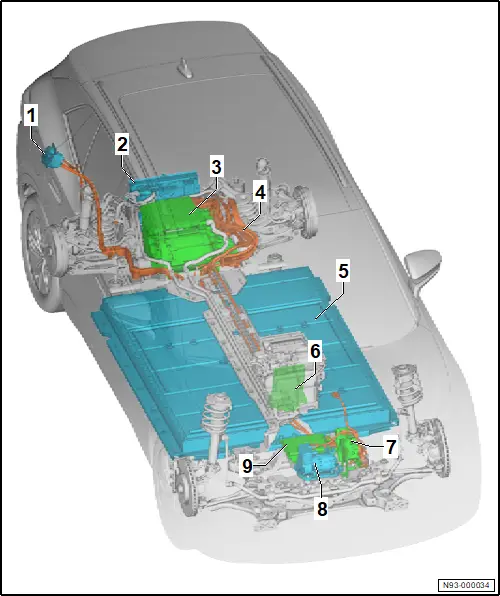 1
2
3
4
5
6
7
9
8
N93-000034