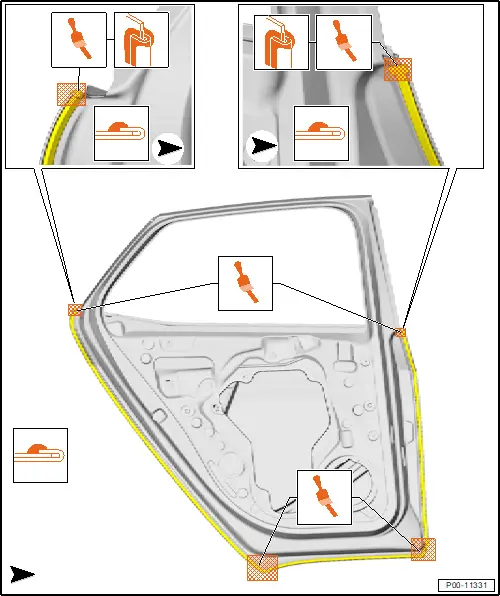 P00-11331