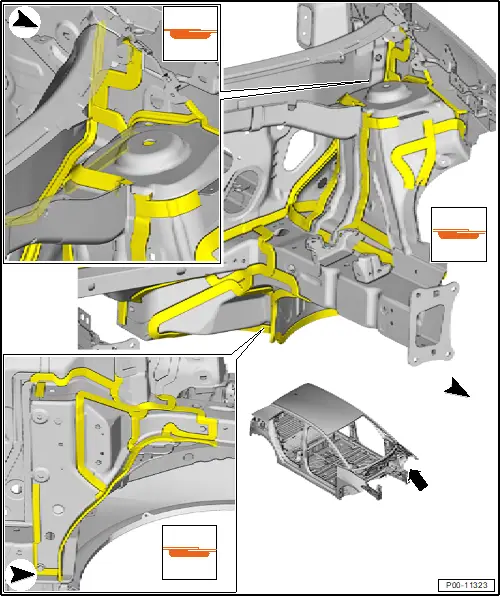 P00-11323