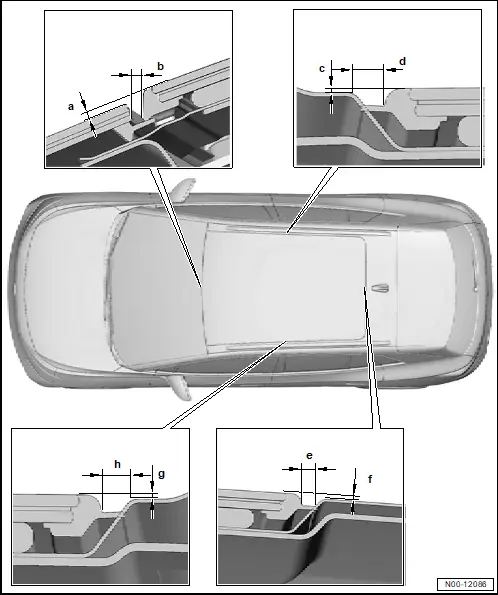 a
b
c
d
h
g
e
f
N00-12086