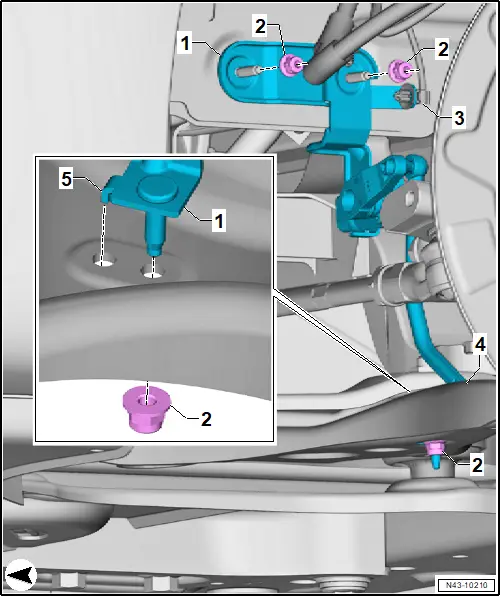 1
2
2
3
5
1
4
2
2
N43-10210