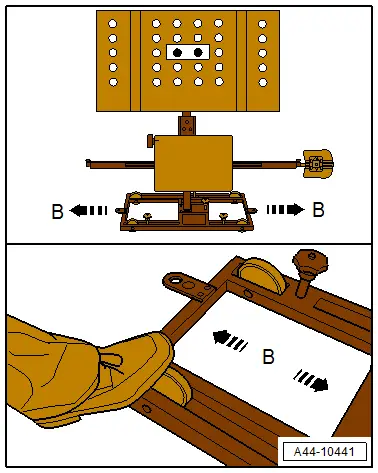 B B

B

A44-10441