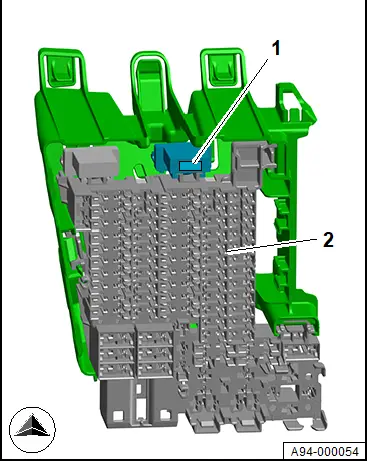 1

2

A94-000054