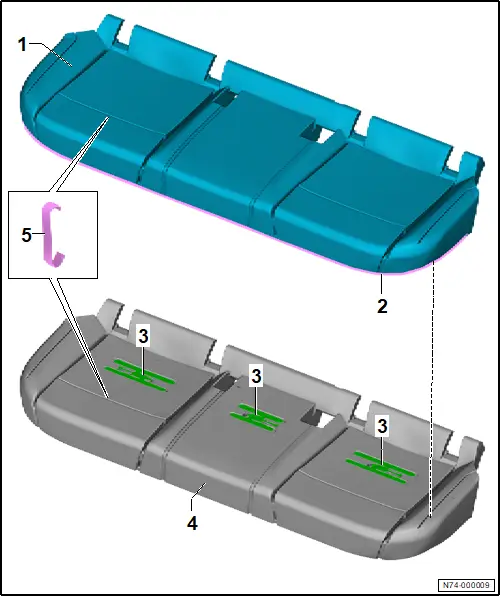 1
5
2
3
3
3
4
N74-000009