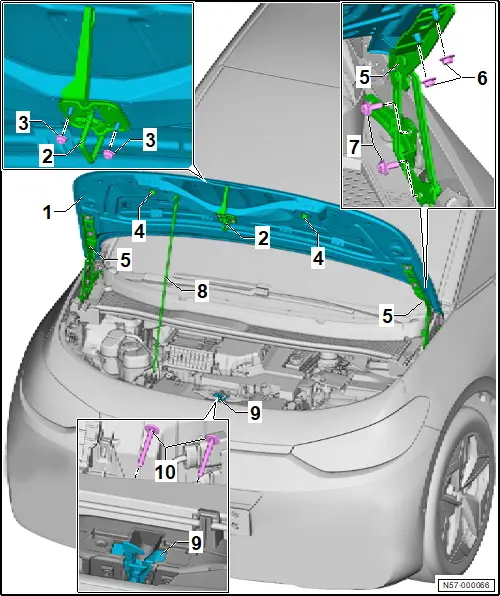 3
2
3
5
6
7
1
4
2
4
5
8
5
9
10
9
N57-000086