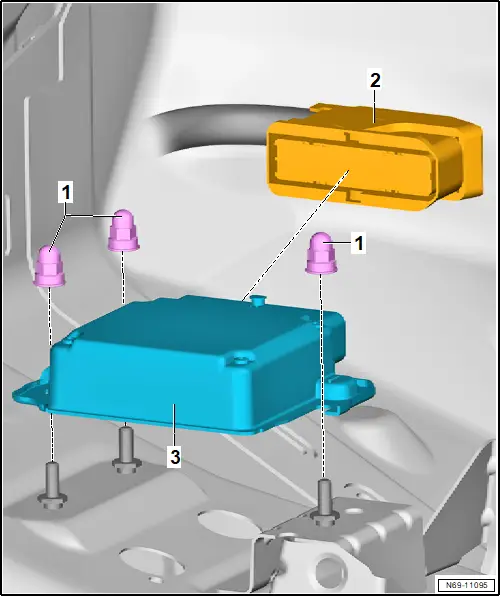 2
1
1
3
N69-11095