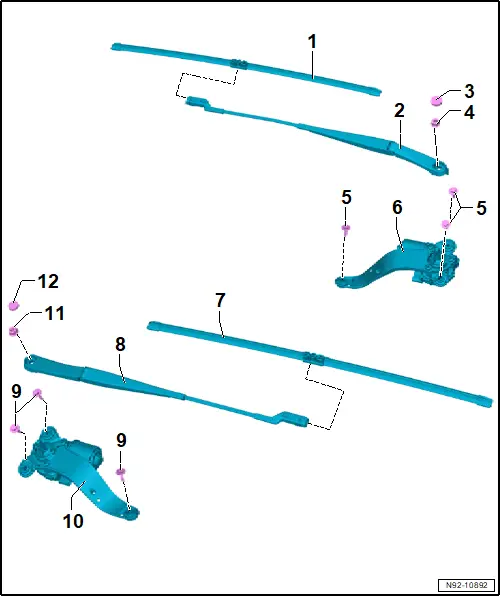 1
3
2
4
5
6
5
12
11
7
8
9
9
10
N92-10892