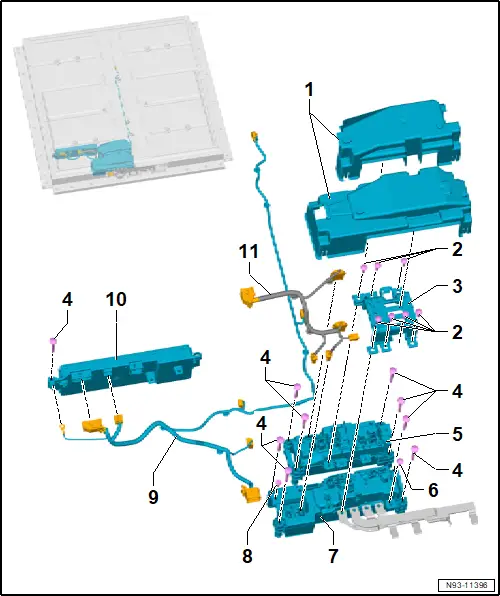 1
11
2
3
2
4
10
4
4
4
5
4
6
9
8
7
N93-11396