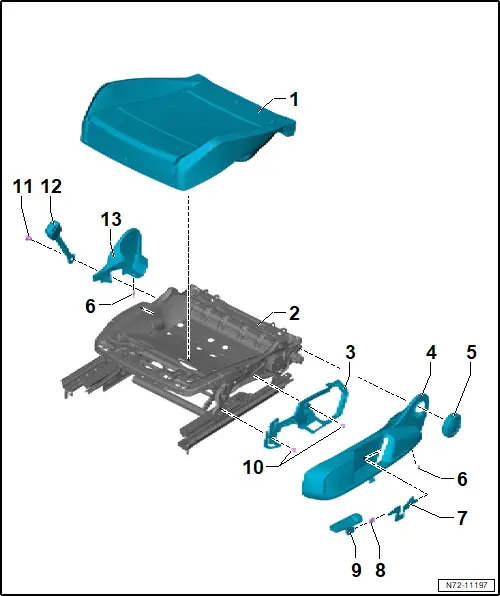 1
11
12
13
6
2
3
4
5
10
6
7
9
8
N72-11197