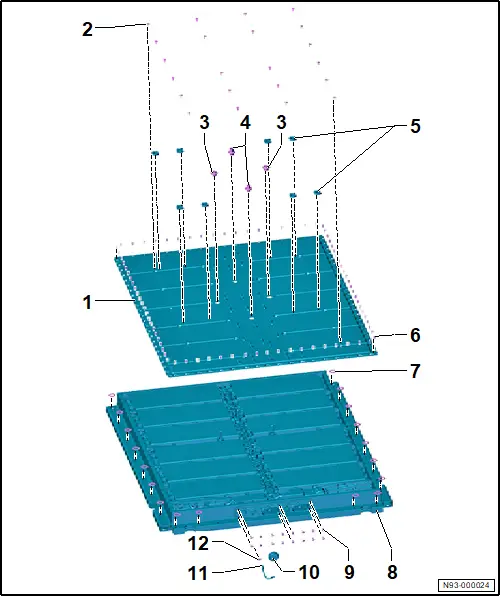 2
3
4
3
5
1
6
7
12
11
10
9
8
N93-000024