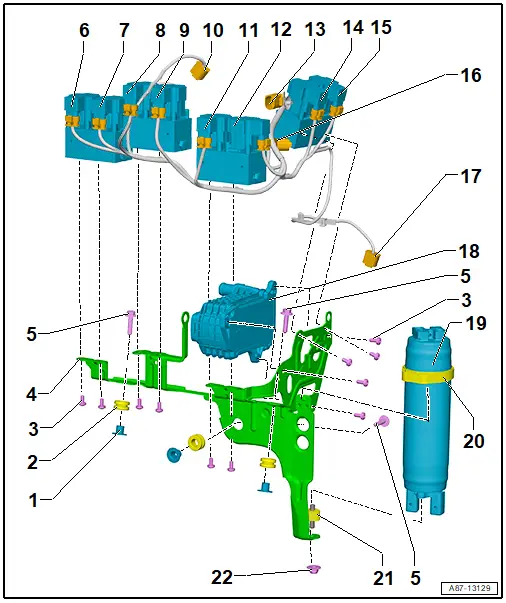 6 7 8 9 10 11 12 13 14 15
16
17
18
5
5
3
19
4
3
2
1
20
22
21
5
A87-13129