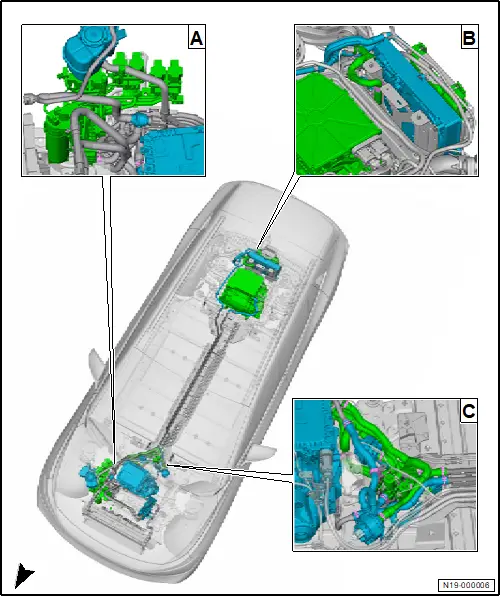 A

B

C

N19-000006