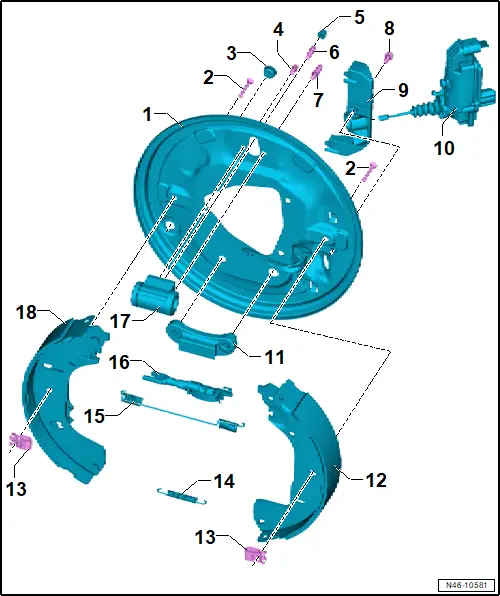 5
4
8
3
6
2
7
9
1
10
2
18
17
11
16
15
12
13
14
13
N46-10581