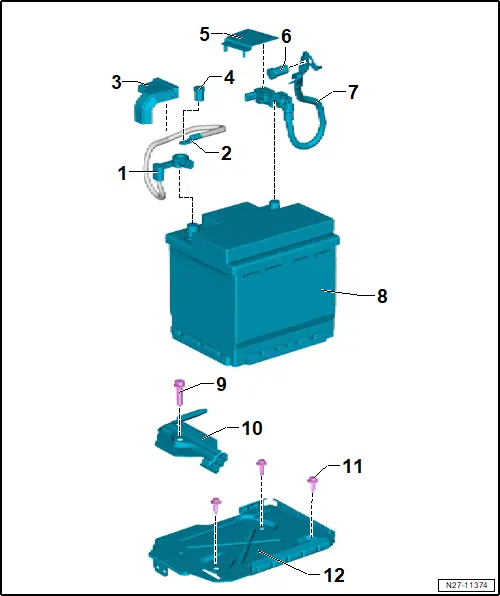 5
6
3
4
7
2
1
8
9
10
11
12
N27-11374