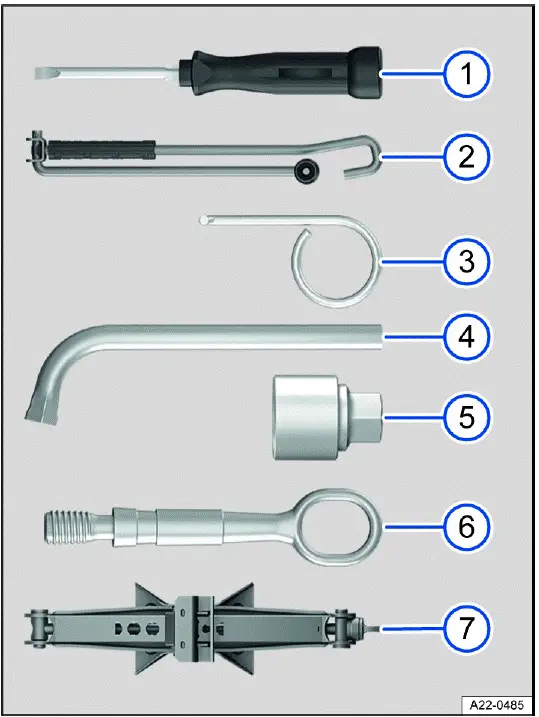 1
2
3
4
5
6
7
A22-0485