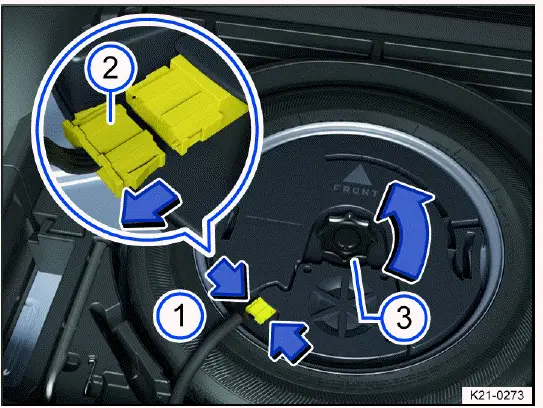 2
FRONT
1
3
K21-0273